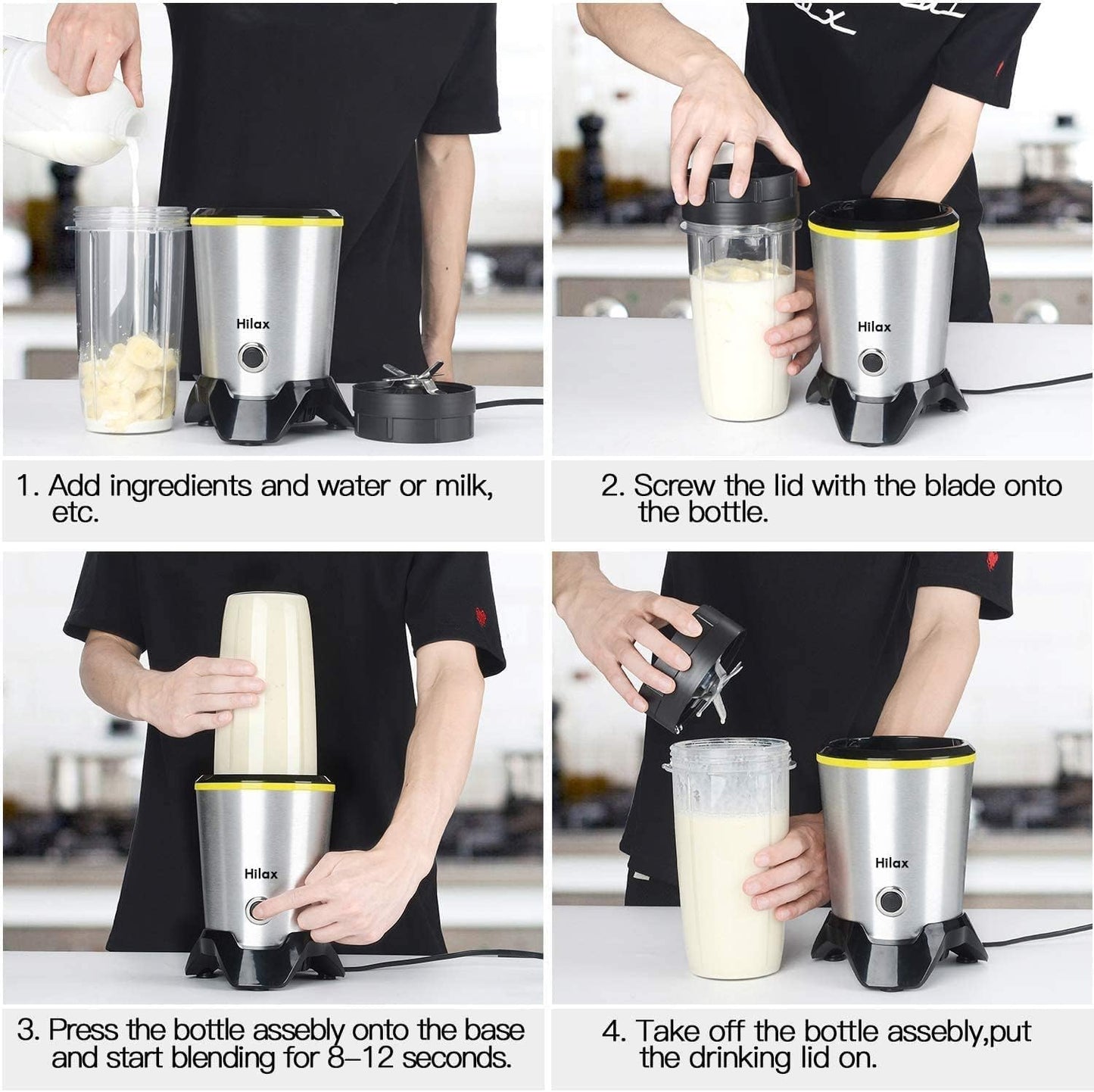 Hilax

1. Add ingredients and water or milk, etc.

Hilax

2. Screw the lid with the blade onto the bottle.

Hilax

3. Press the bottle assebly onto the base and start blending for 8–12 seconds.

Hilax

4. Take off the bottle assebly,put the drinking lid on.